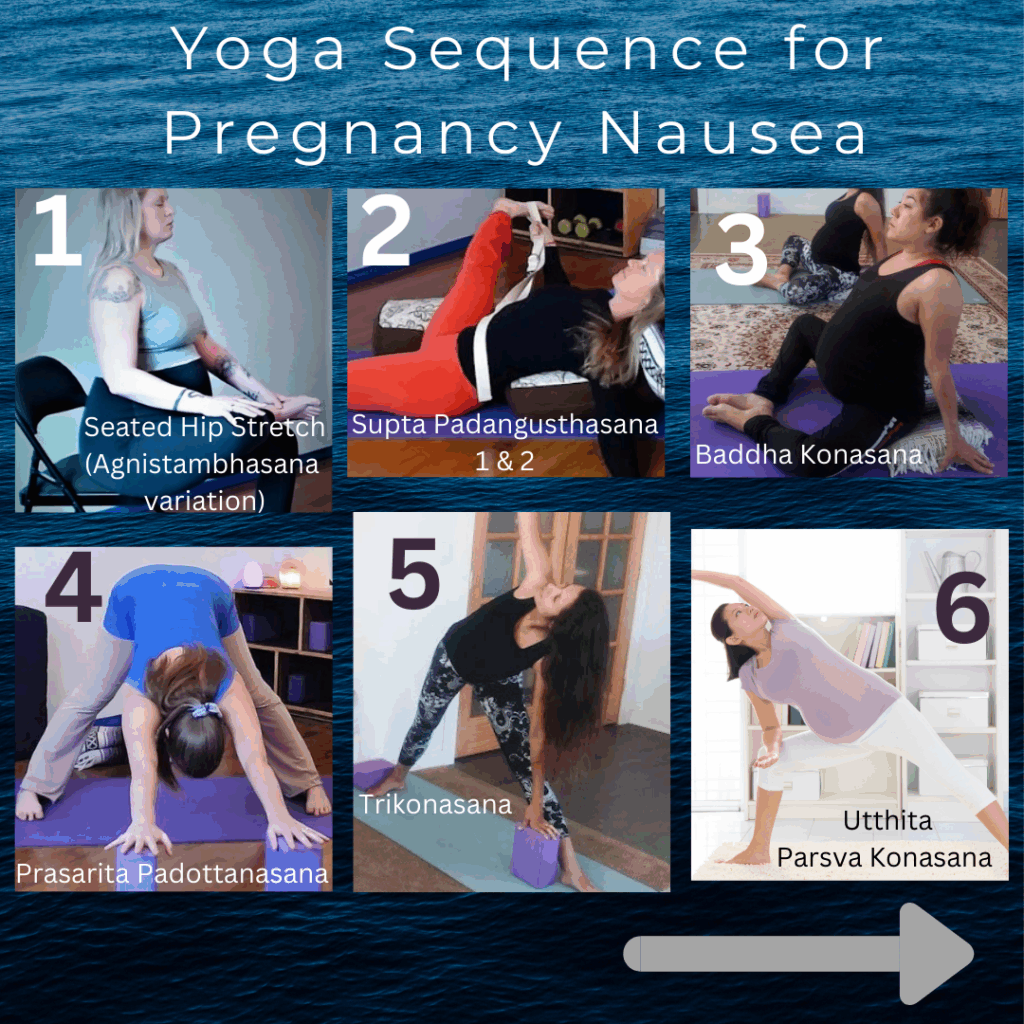 Yoga Sequence for Pregnancy Nausea

1

Seated Hip Stretch (Agnistambhasana variation)

2

Supta Padangusthasana 1 & 2

3

Baddha Konasana

4

Prasarita Padottanasana

5

Trikonasana

6

Utthita Parsva Konasana